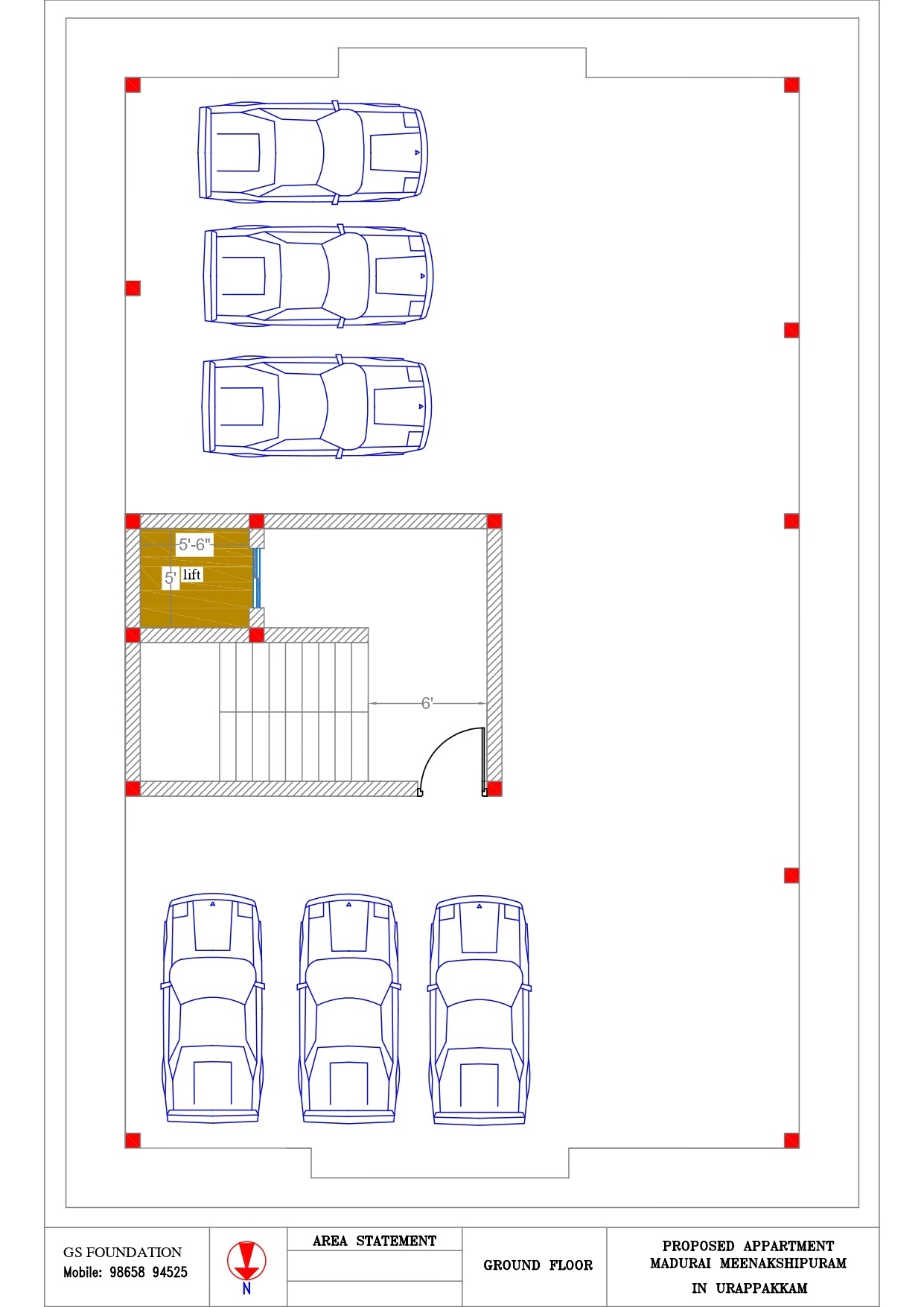 5'-6"
5'
lift
6'

GS FOUNDATION
Mobile: 98658 94525

N

AREA STATEMENT

GROUND FLOOR

PROPOSED APPARTMENT
MADURAI MEENAKSHIPURAM
IN URAPPAKKAM