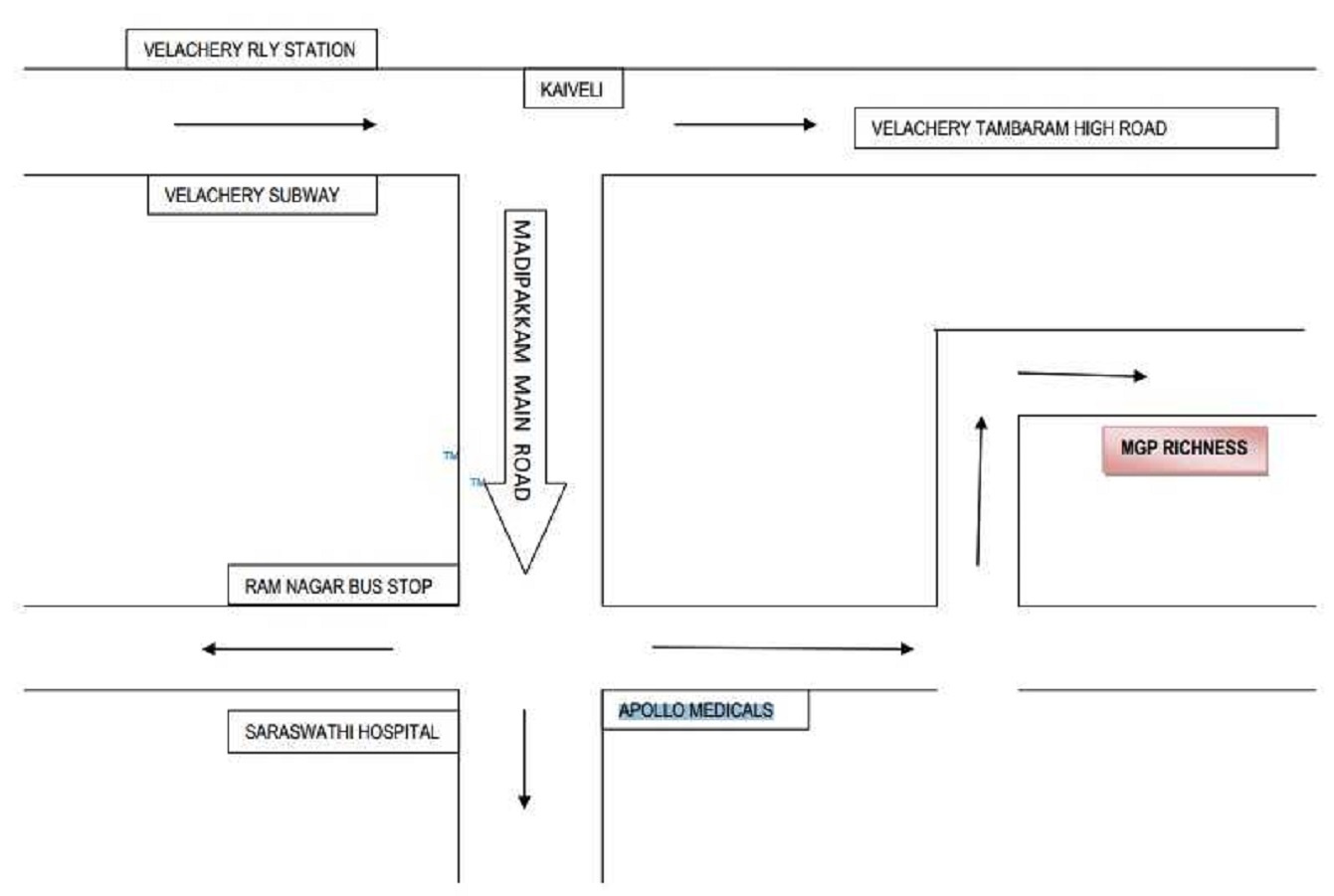 VELACHERY RLY STATION

KAIVELI

VELACHERY TAMBARAM HIGH ROAD

VELACHERY SUBWAY

MADIPAKKAM MAIN ROAD

TM

TM

MGP RICHNESS

RAM NAGAR BUS STOP

SARASWATHI HOSPITAL

APOLLO MEDICALS